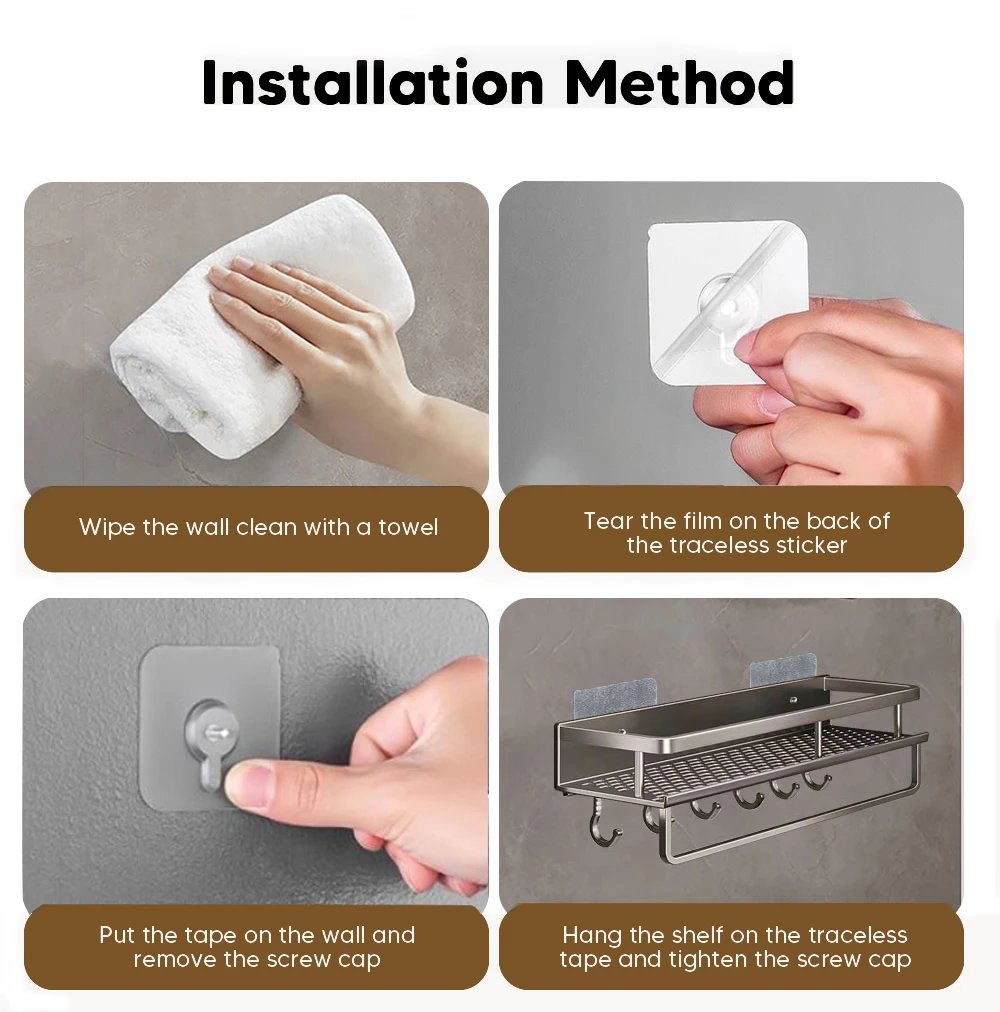 Installation Method

Wipe the wall clean with a towel

Tear the film on the back of the traceless sticker

Put the tape on the wall and remove the screw cap

Hang the shelf on the traceless tape and tighten the screw cap